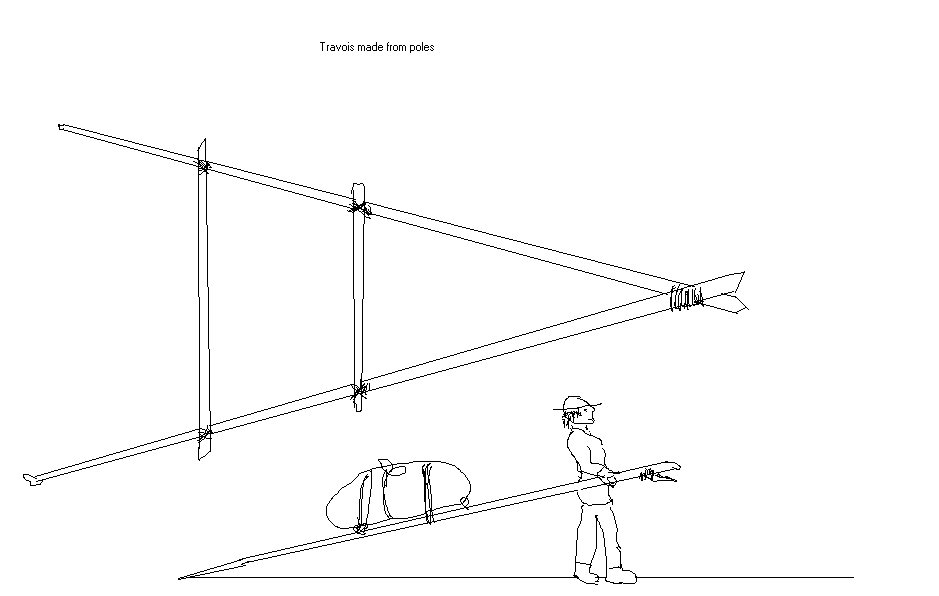 Travois made from poles